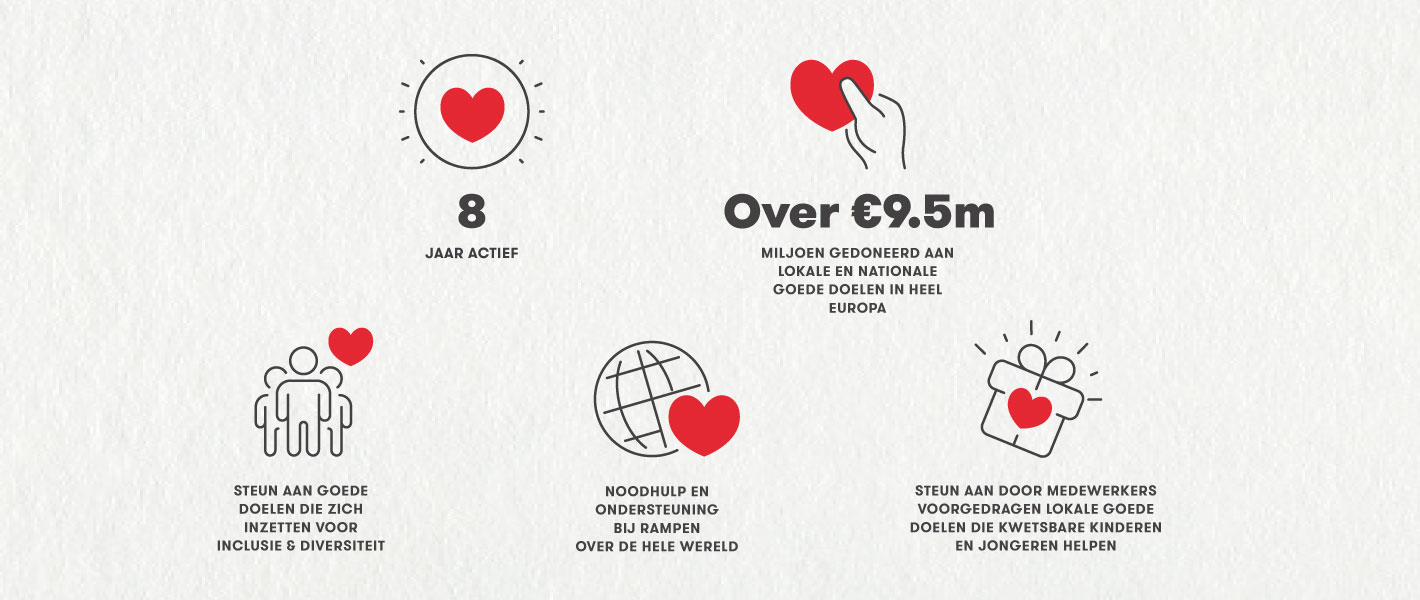 8

JAAR ACTIEF

Over €9.5m

MILJOEN GEDONEERD AAN LOKALE EN NATIONALE GOEDE DOELEN IN HEEL EUROPA

STEUN AAN GOEDE DOELEN DIE ZICH INZETTEN VOOR INCLUSIE & DIVERSITEIT

NOODHULP EN ONDERSTEUNING BIJ RAMPEN OVER DE HELE WERELD

STEUN AAN DOOR MEDEWERKERS VOORGEDRAGEN LOKALE GOEDE DOELEN DIE KWETSBARE KINDEREN EN JONGEREN HELPEN